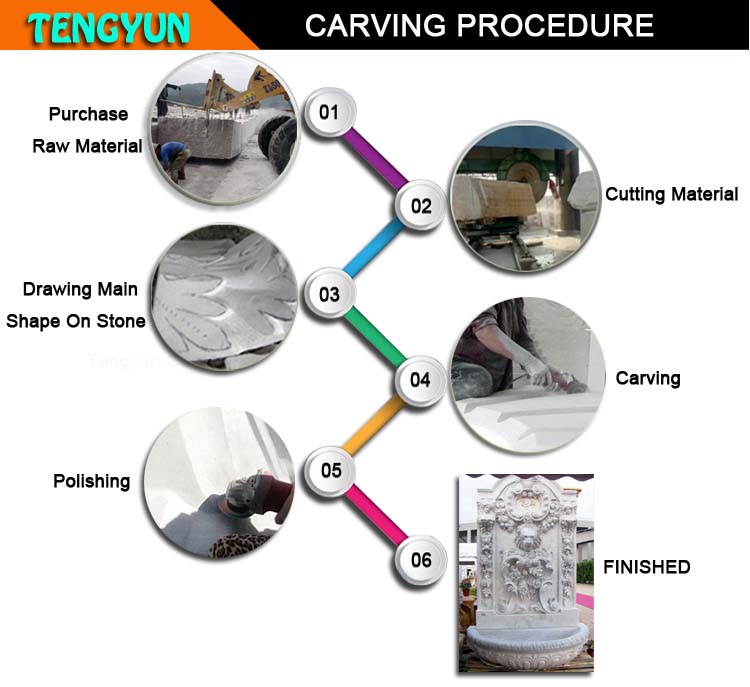 TENGYUN CARVING PROCEDURE

Purchase Raw Material
01
02
Cutting Material
Drawing Main Shape On Stone
03
Tengyun
04
Carving
Polishing
05
06
FINISHED